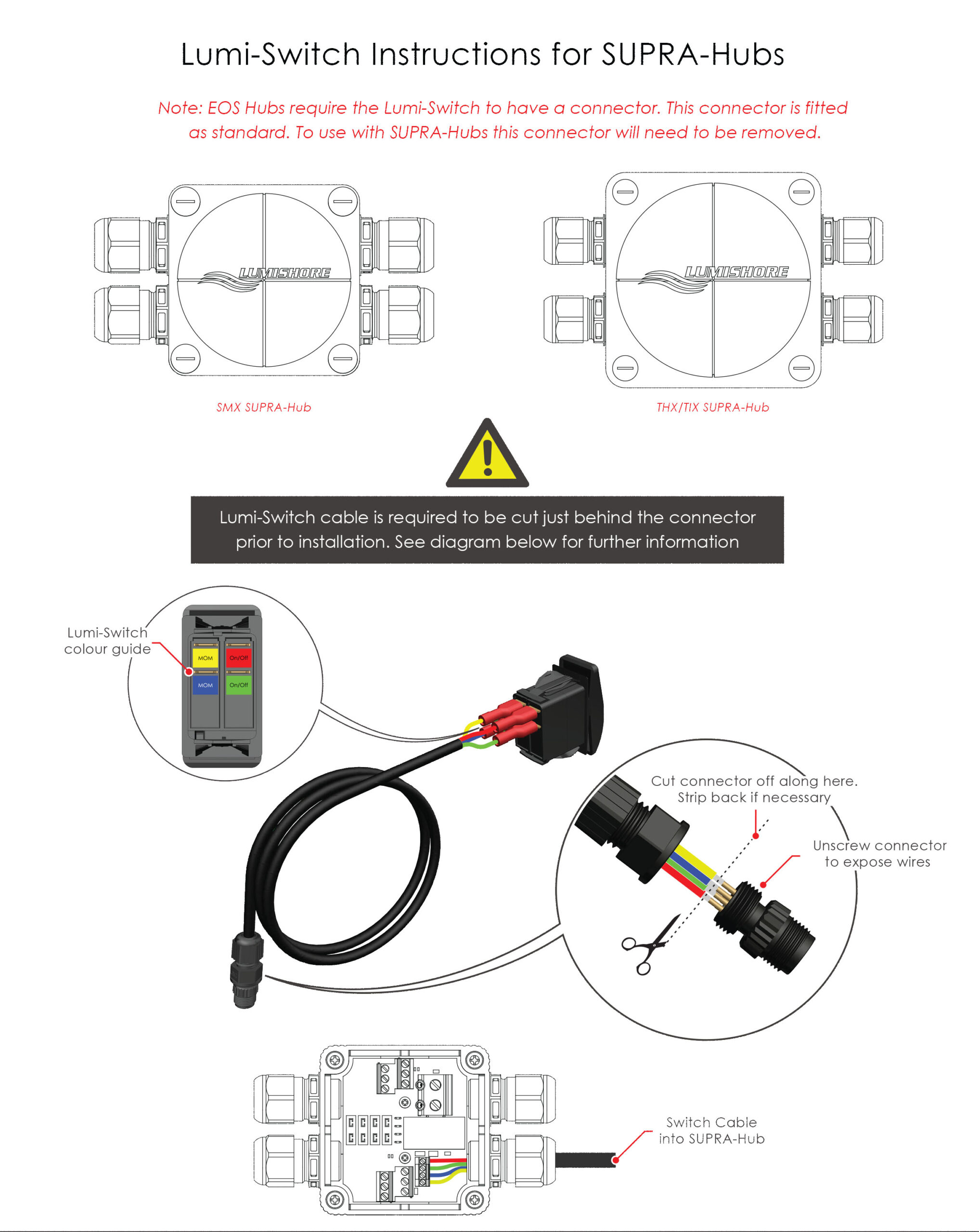 Lumi-Switch Instructions for SUPRA-Hubs

Note: EOS Hubs require the Lumi-Switch to have a connector. This connector is fitted as standard. To use with SUPRA-Hubs this connector will need to be removed.

LUMISHORE

LUMISHORE

SMX SUPRA-Hub

THX/TIX SUPRA-Hub

Lumi-Switch cable is required to be cut just behind the connector prior to installation. See diagram below for further information

Lumi-Switch colour guide

MOM

On/Off

MOM

On/Off

Cut connector off along here. Strip back if necessary

Unscrew connector to expose wires

Switch Cable into SUPRA-Hub